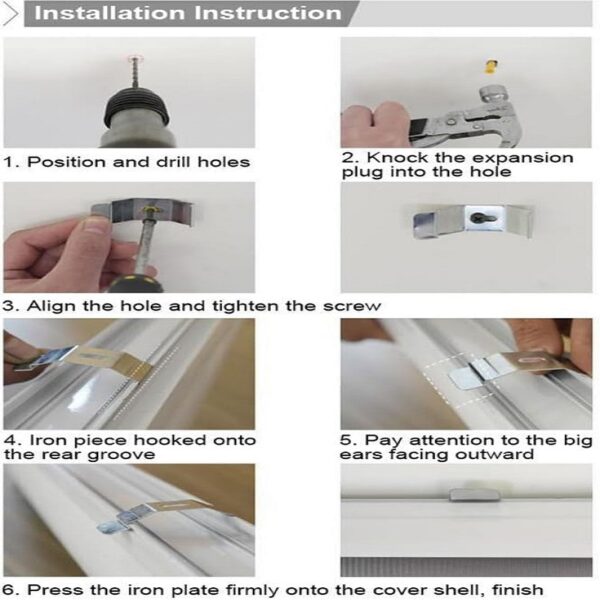 Installation Instruction

1. Position and drill holes

2. Knock the expansion plug into the hole

3. Align the hole and tighten the screw

4. Iron piece hooked onto the rear groove

5. Pay attention to the big ears facing outward

6. Press the iron plate firmly onto the cover shell, finish